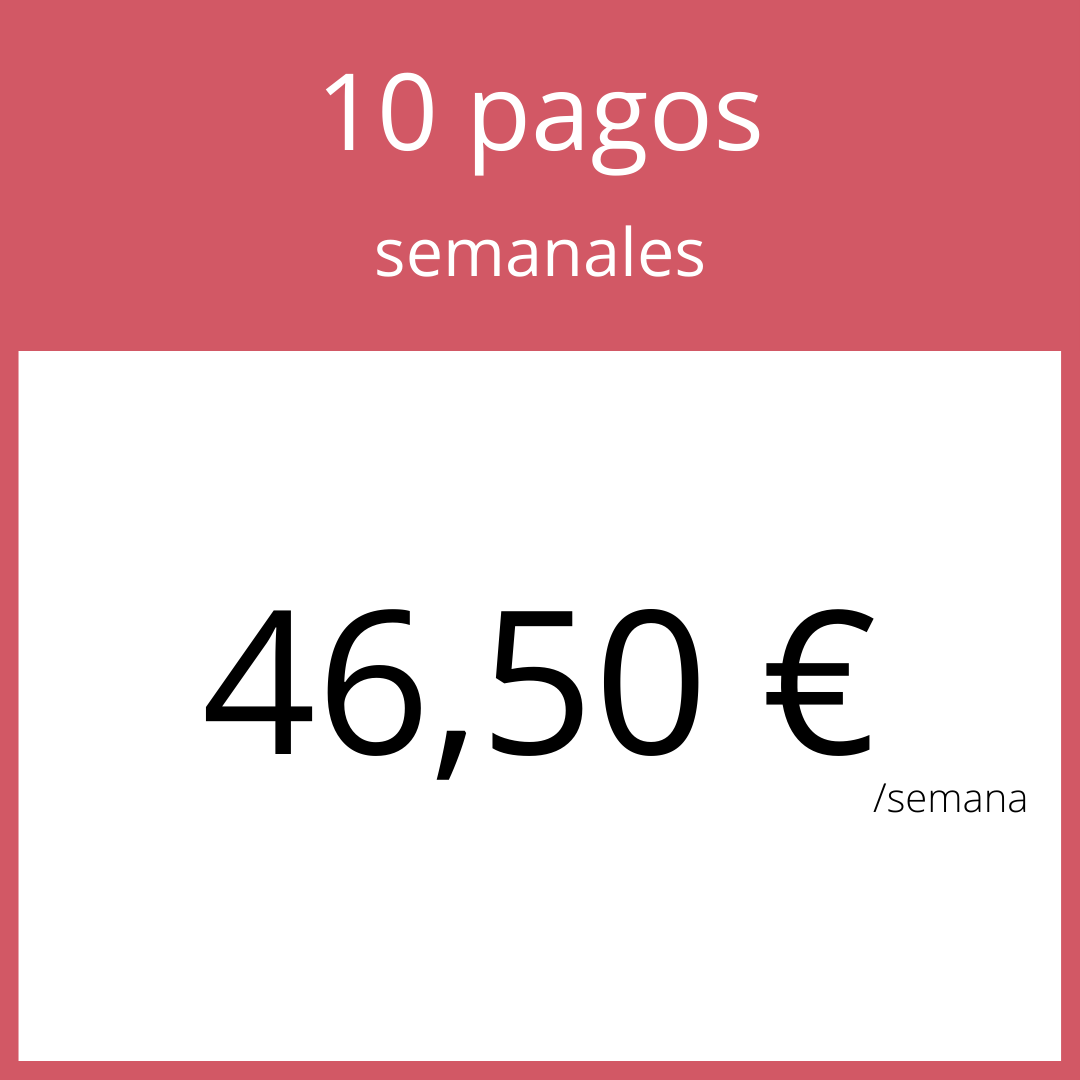 10 pagos

semanales

46,50 €

/semana