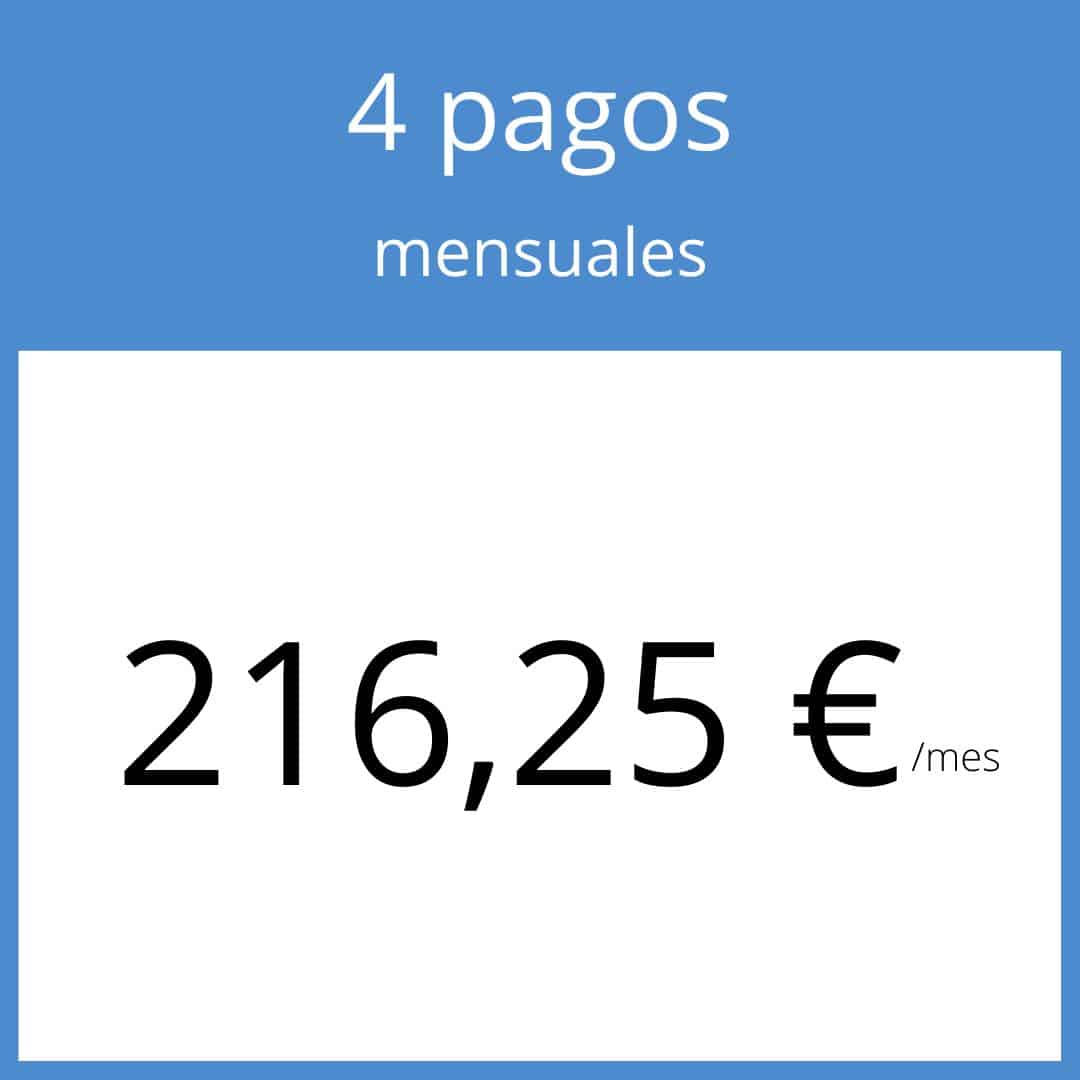 4 pagos
mensuales

216,25 € /mes