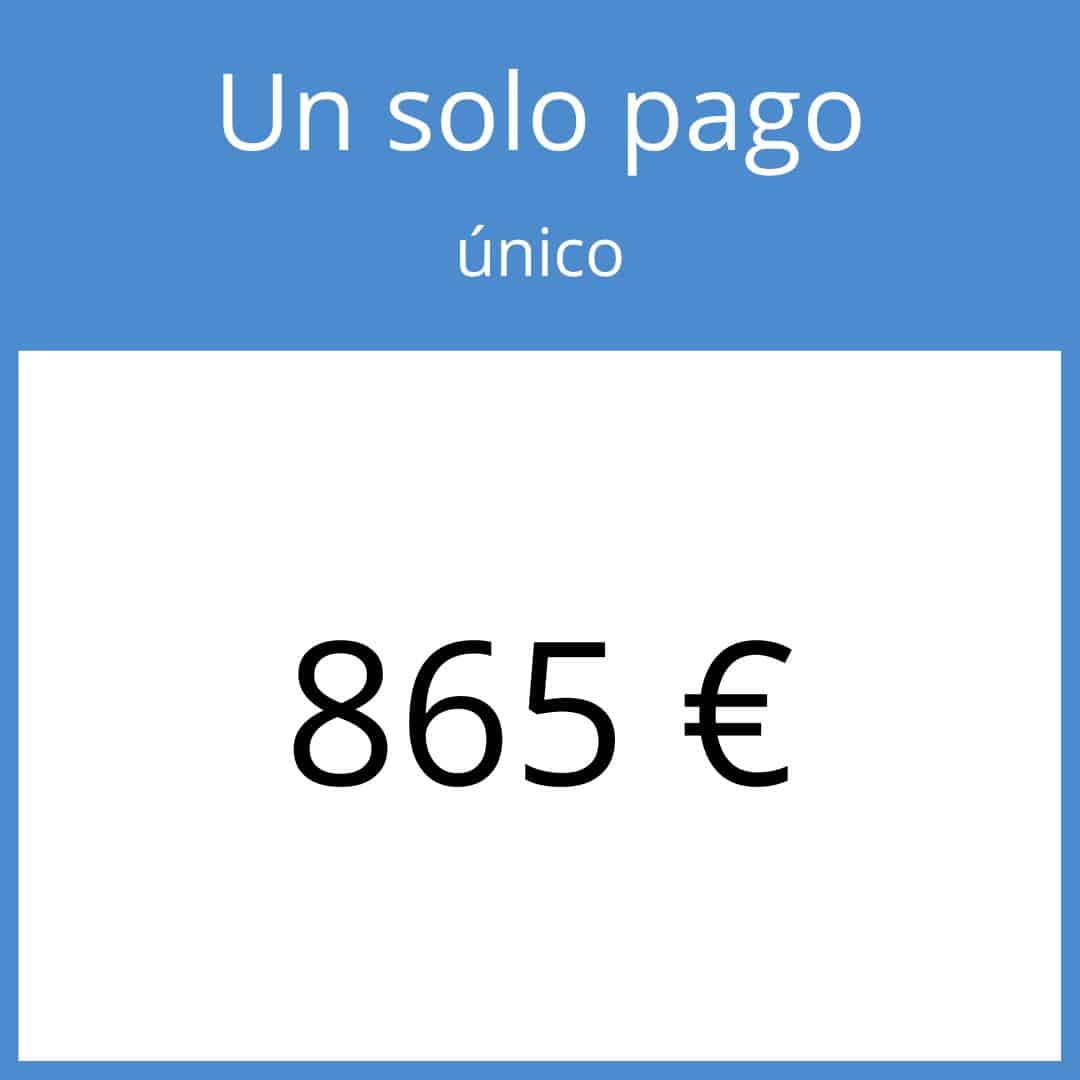 Un solo pago

único

865 €